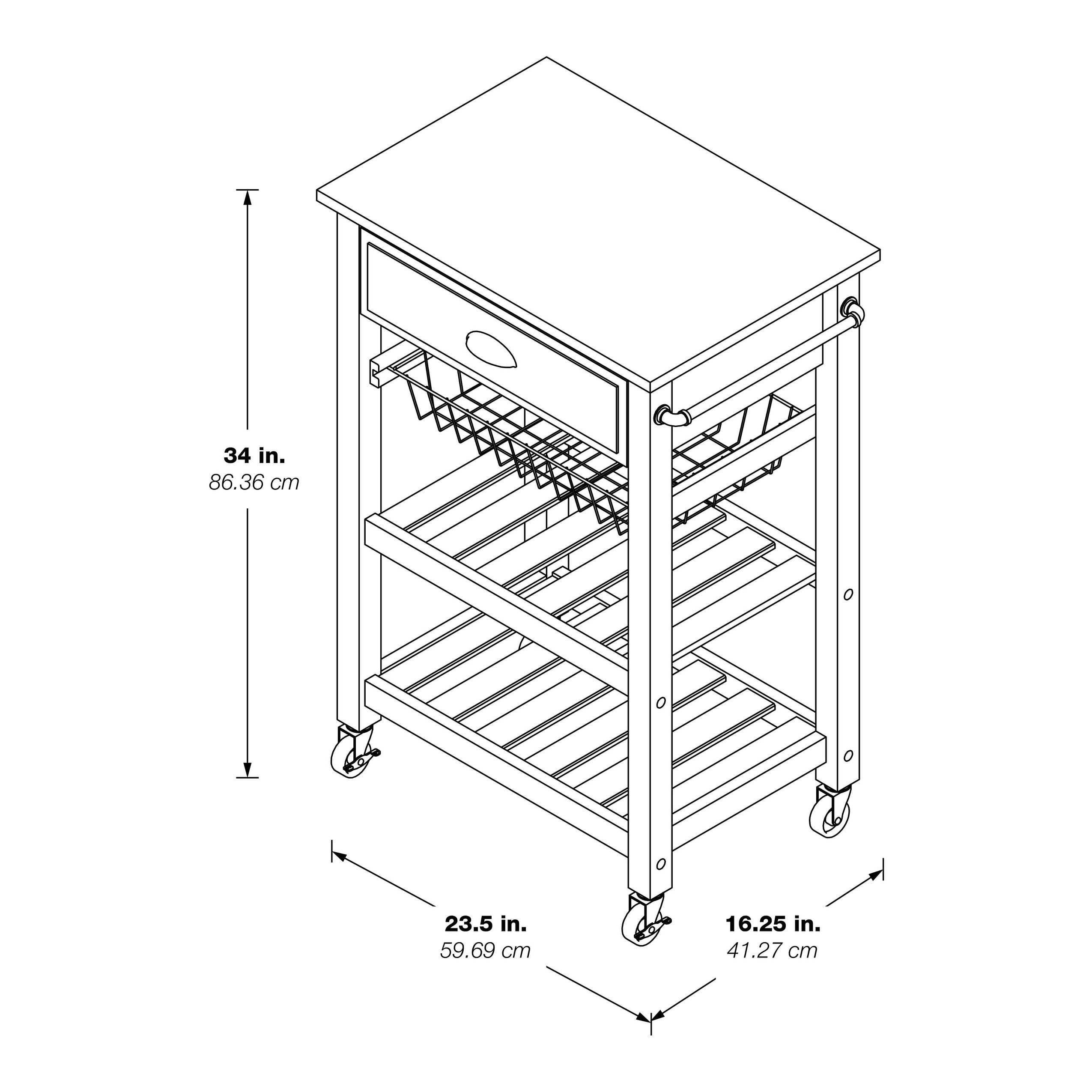 34 in.
86.36 cm

23.5 in.
59.69 cm

16.25 in.
41.27 cm