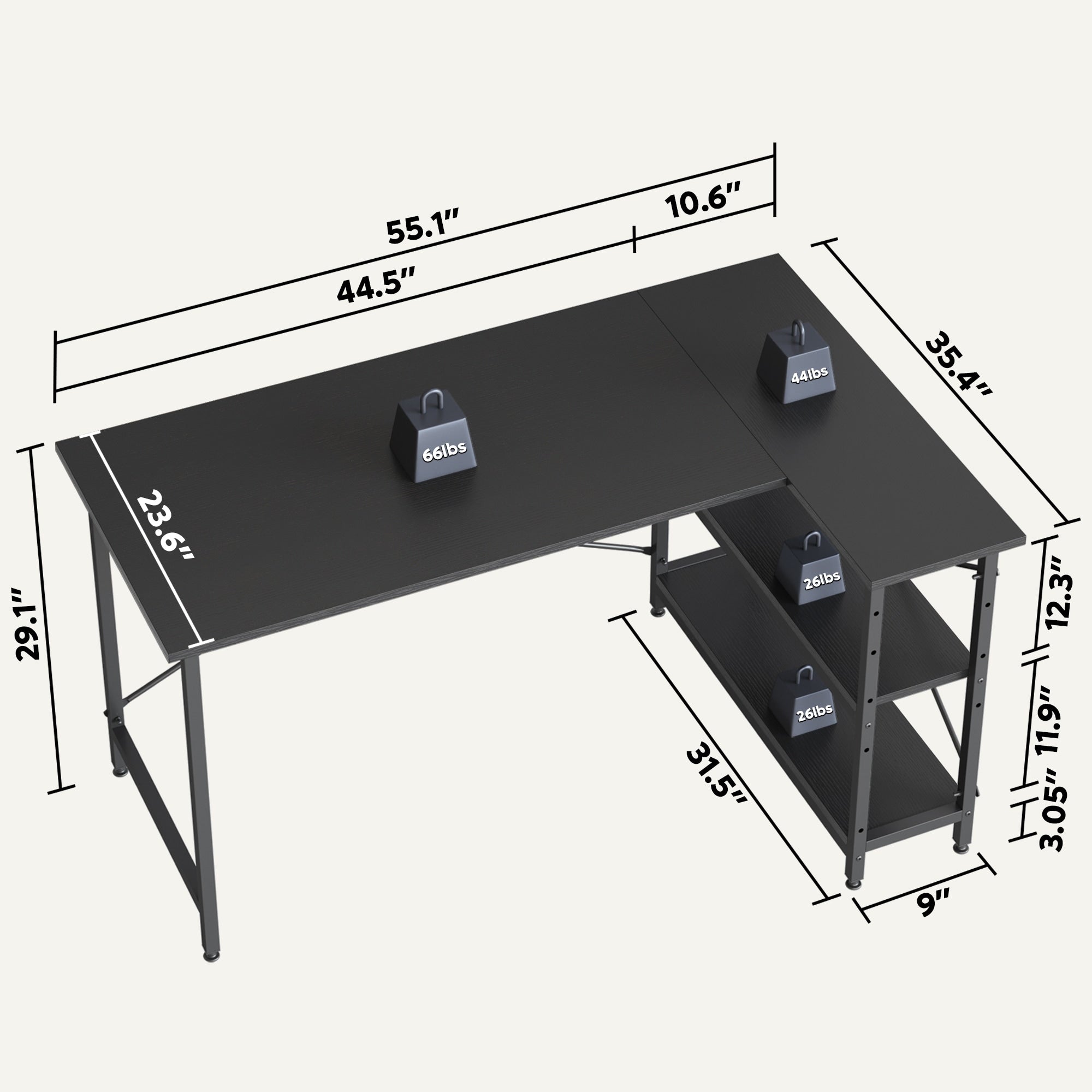 55.1"
10.6"
44.5"
35.4"
44lbs
66lbs
23.6"
29.1"
26lbs
12.3"
26lbs
11.9"
31.5"
3.05"
9"