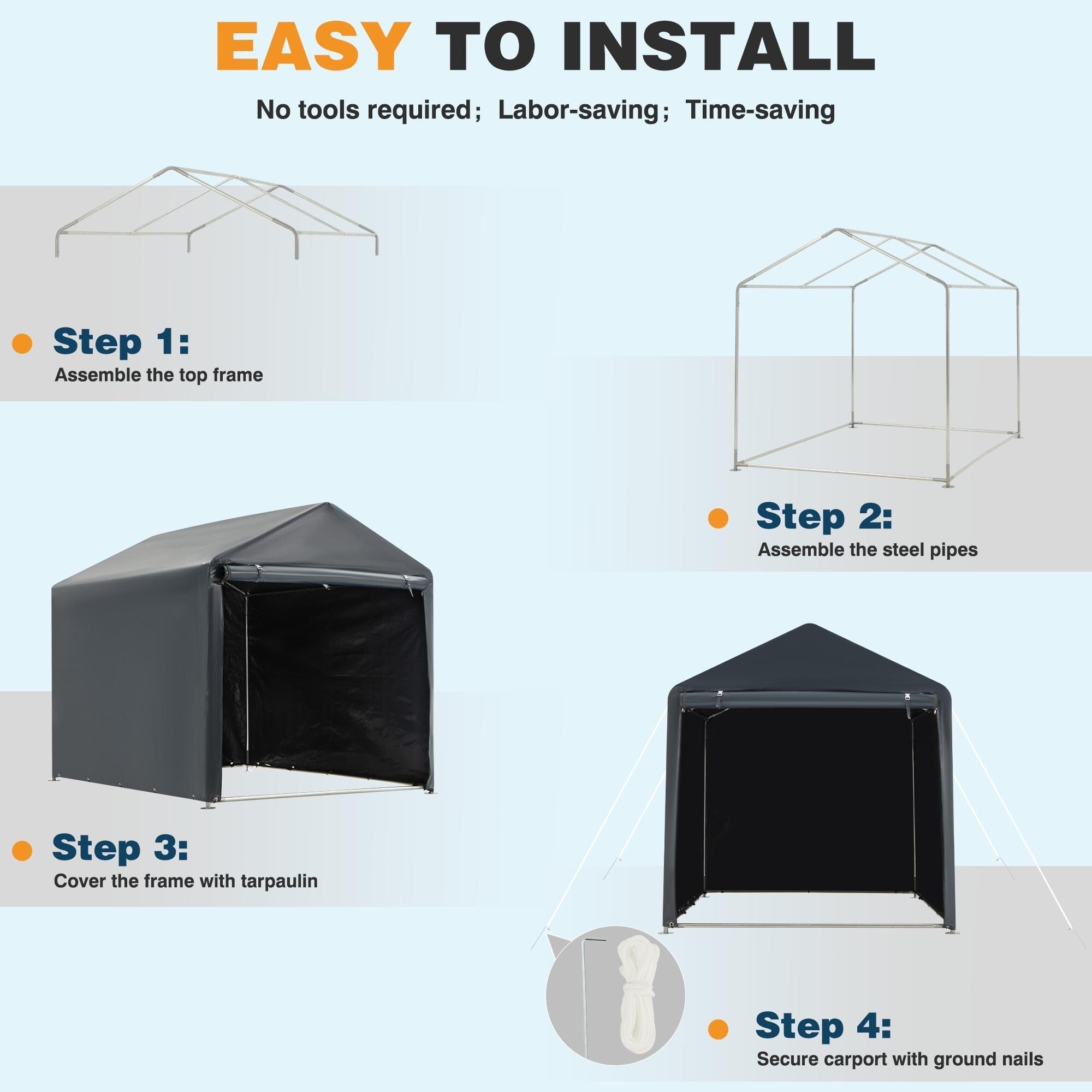 EASY TO INSTALL

No tools required；Labor-saving；Time-saving

Step 1:
Assemble the top frame

Step 2:
Assemble the steel pipes

Step 3:
Cover the frame with tarpaulin

Step 4:
Secure carport with ground nails